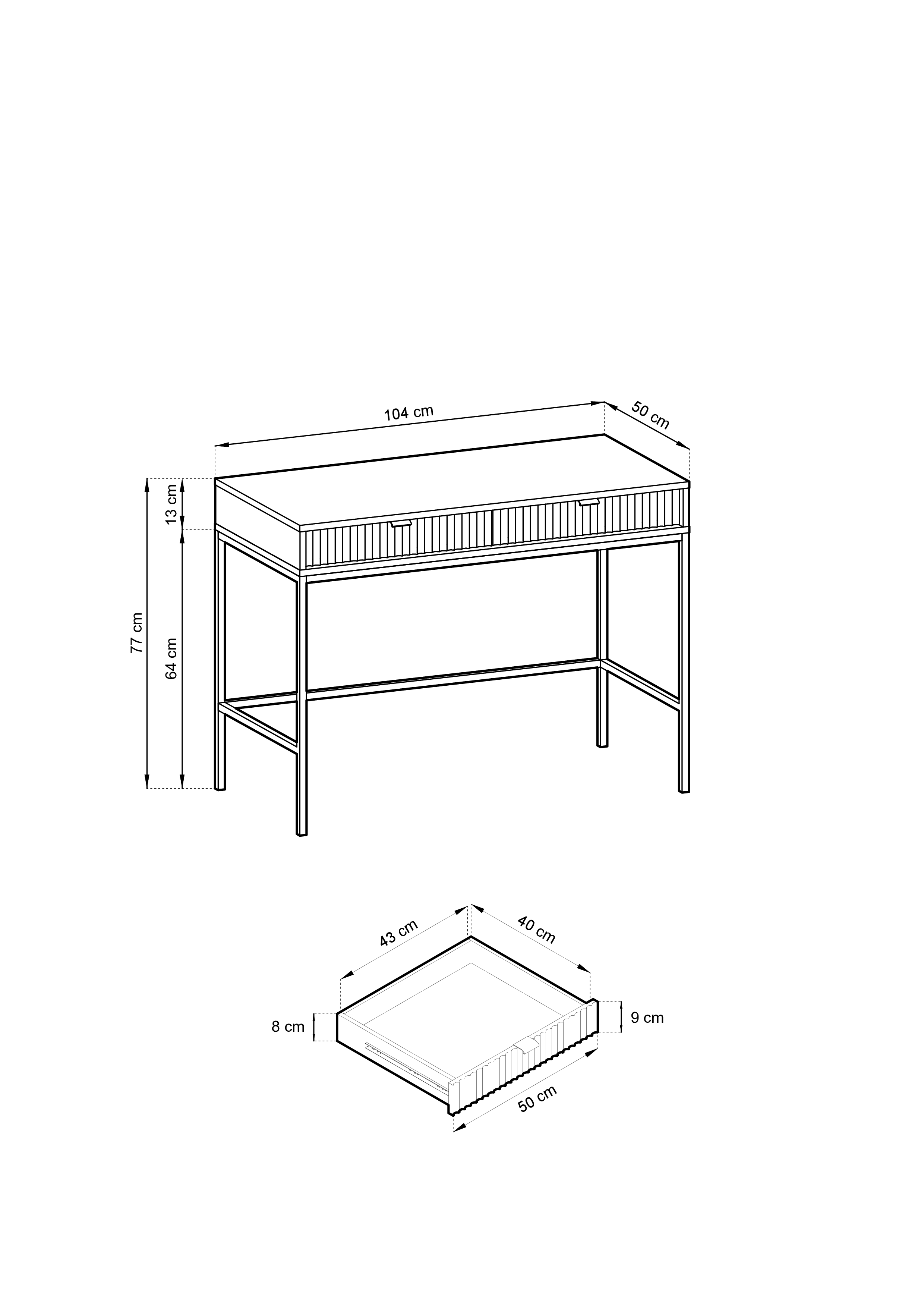 104 cm
50 cm
13 cm
77 cm
64 cm
43 cm
40 cm
8 cm
9 cm
50 cm