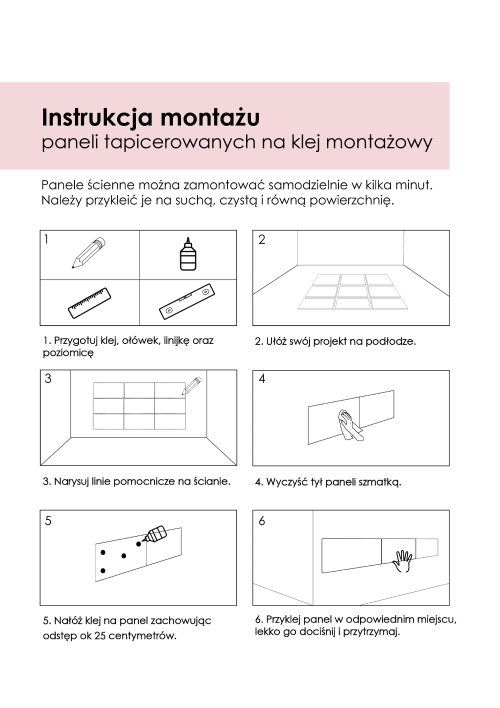 Instrukcja montażu
paneli tapicerowanych na klej montażowy

Panele ścienne można zamontować samodzielnie w kilka minut. Należy przykleić je na suchą, czystą i równą powierzchnię.

1

1. Przygotuj klej, ołówek, linijkę oraz poziomicę

2

2. Ułóż swój projekt na podłodze.

3

3. Narysuj linie pomocnicze na ścianie.

4

4. Wyczyść tył paneli szmatką.

5

5. Nałóż klej na panel zachowując odstęp ok 25 centymetrów.

6

6. Przyklej panel w odpowiednim miejscu, lekko go dociśnij i przytrzymaj.