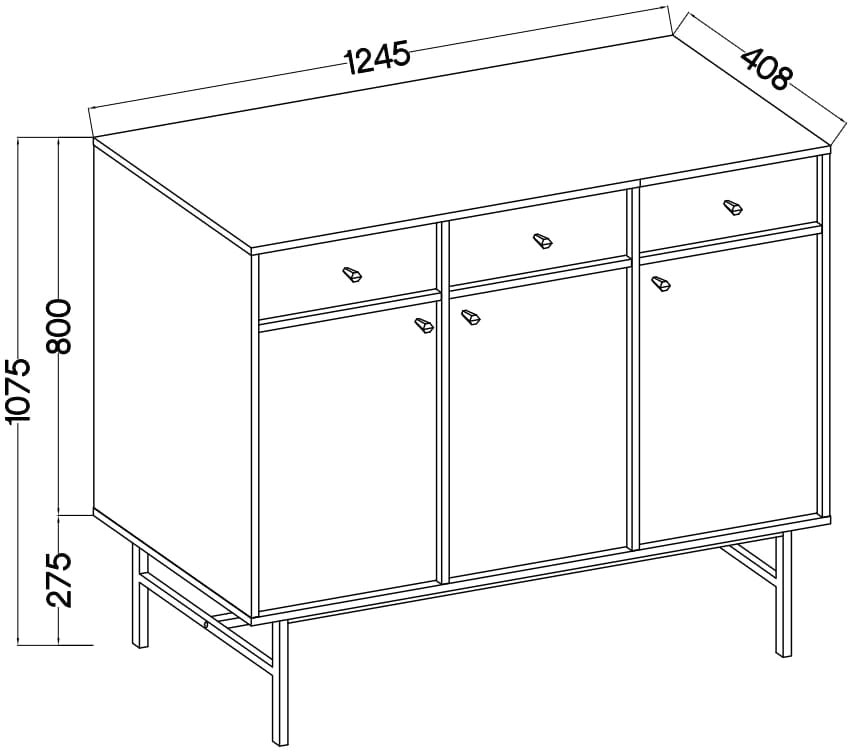 1245
408
1075
800
275