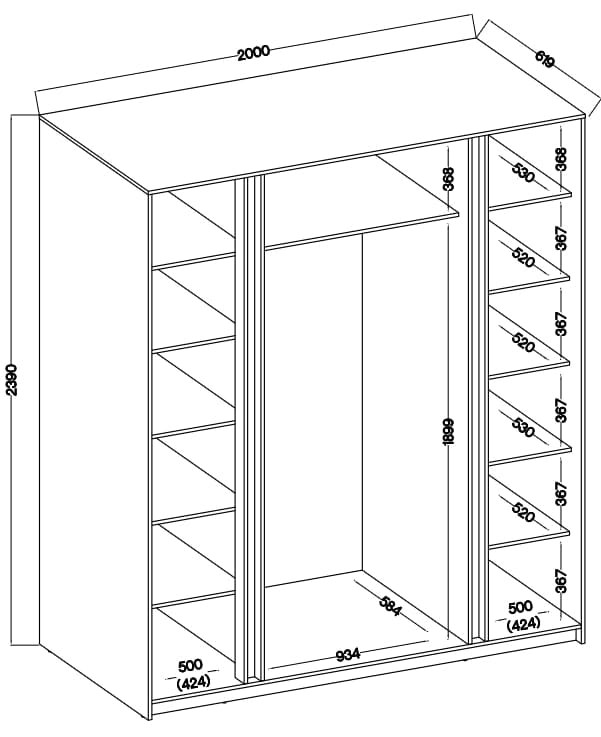 2000
619
2390
368
1899
584
934
500
(424)
530
368
520
367
520
367
530
367
520
367
367
500
(424)