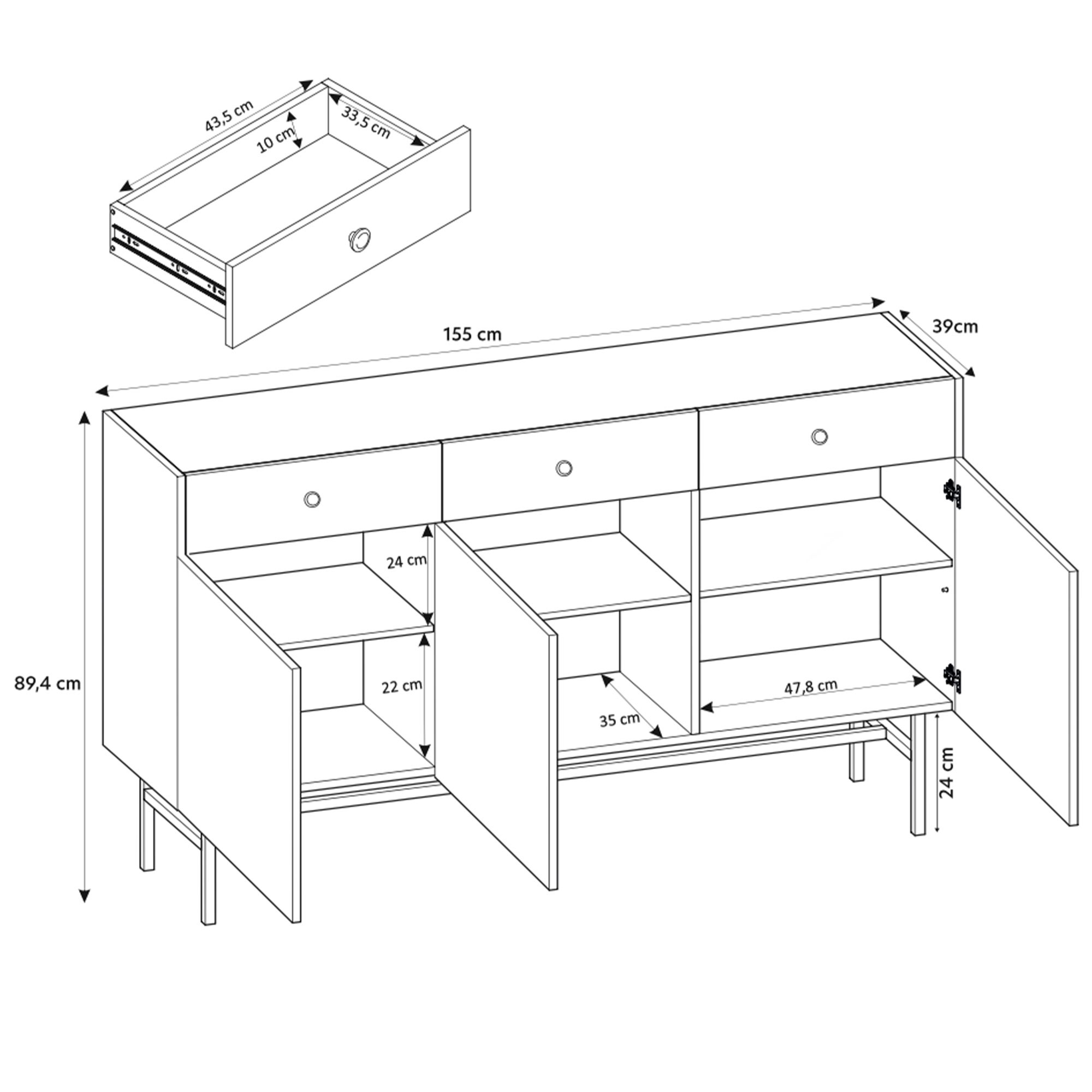 43,5 cm
10 cm
33,5 cm
155 cm
39cm
89,4 cm
24 cm
22 cm
35 cm
47,8 cm
24 cm