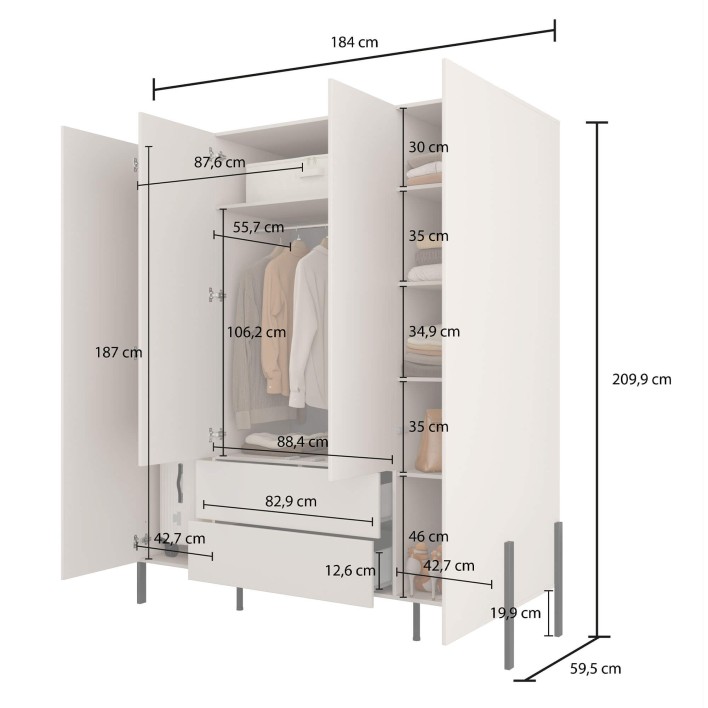 184 cm

87,6 cm

30 cm

55,7 cm

35 cm

106,2 cm

34,9 cm

187 cm

209,9 cm

35 cm

88,4 cm

82,9 cm

42,7 cm

46 cm

12,6 cm

42,7 cm

19,9 cm

59,5 cm