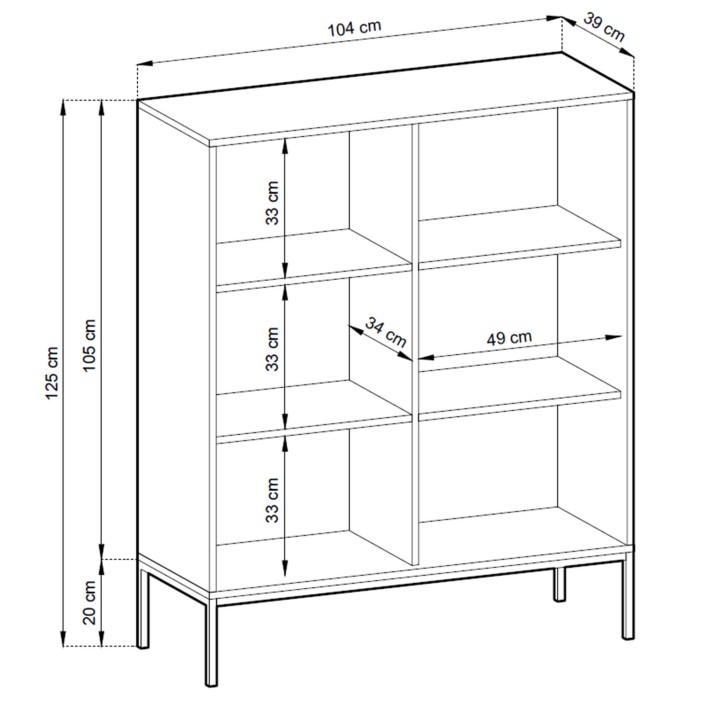 104 cm
39 cm
125 cm
105 cm
20 cm
33 cm
33 cm
33 cm
34 cm
49 cm