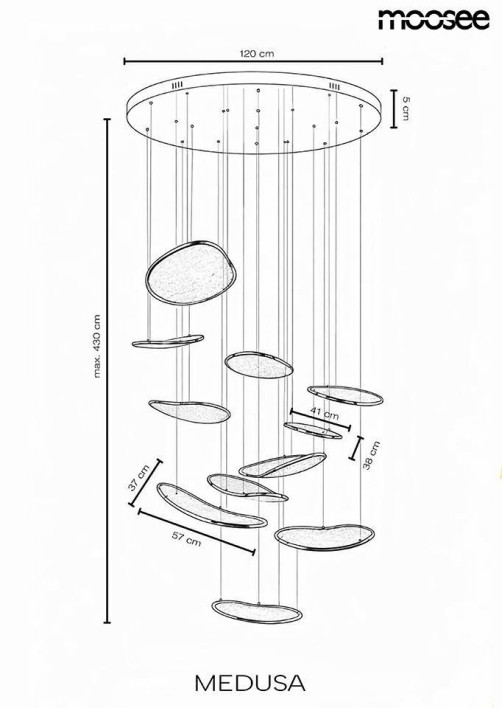 moosee

120 cm

5 cm

max. 430 cm

41 cm

38 cm

37 cm

57 cm

MEDUSA