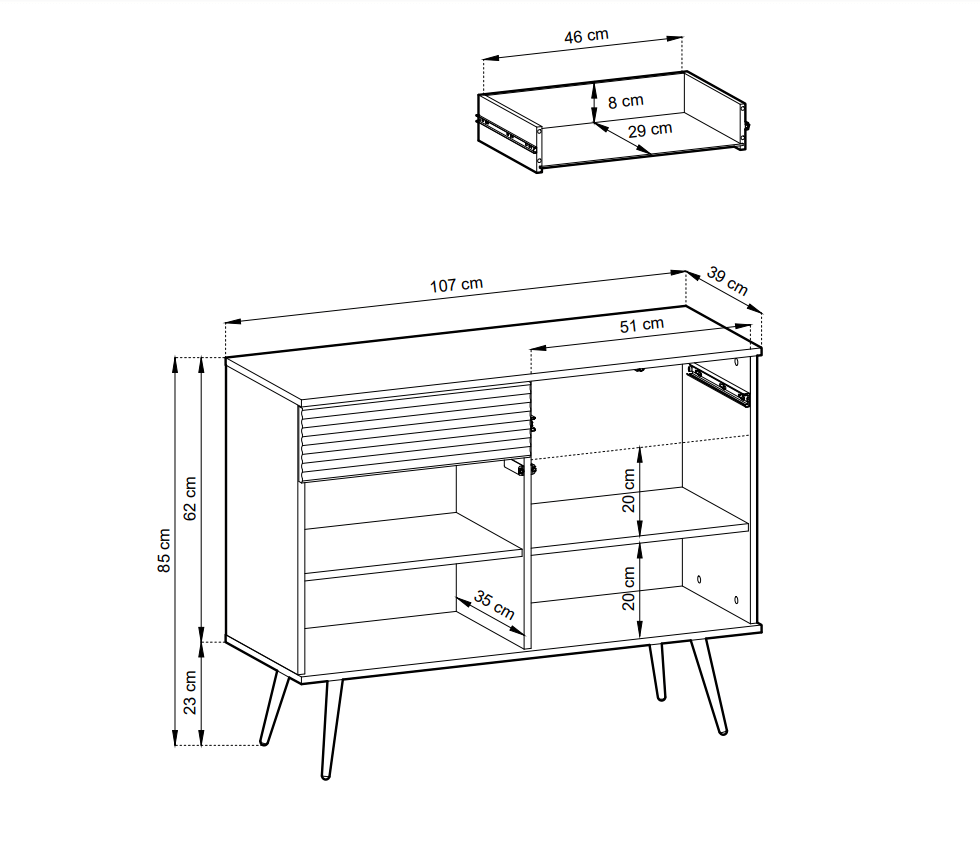 46 cm
8 cm
29 cm
107 cm
39 cm
51 cm
85 cm
62 cm
23 cm
20 cm
20 cm
35 cm