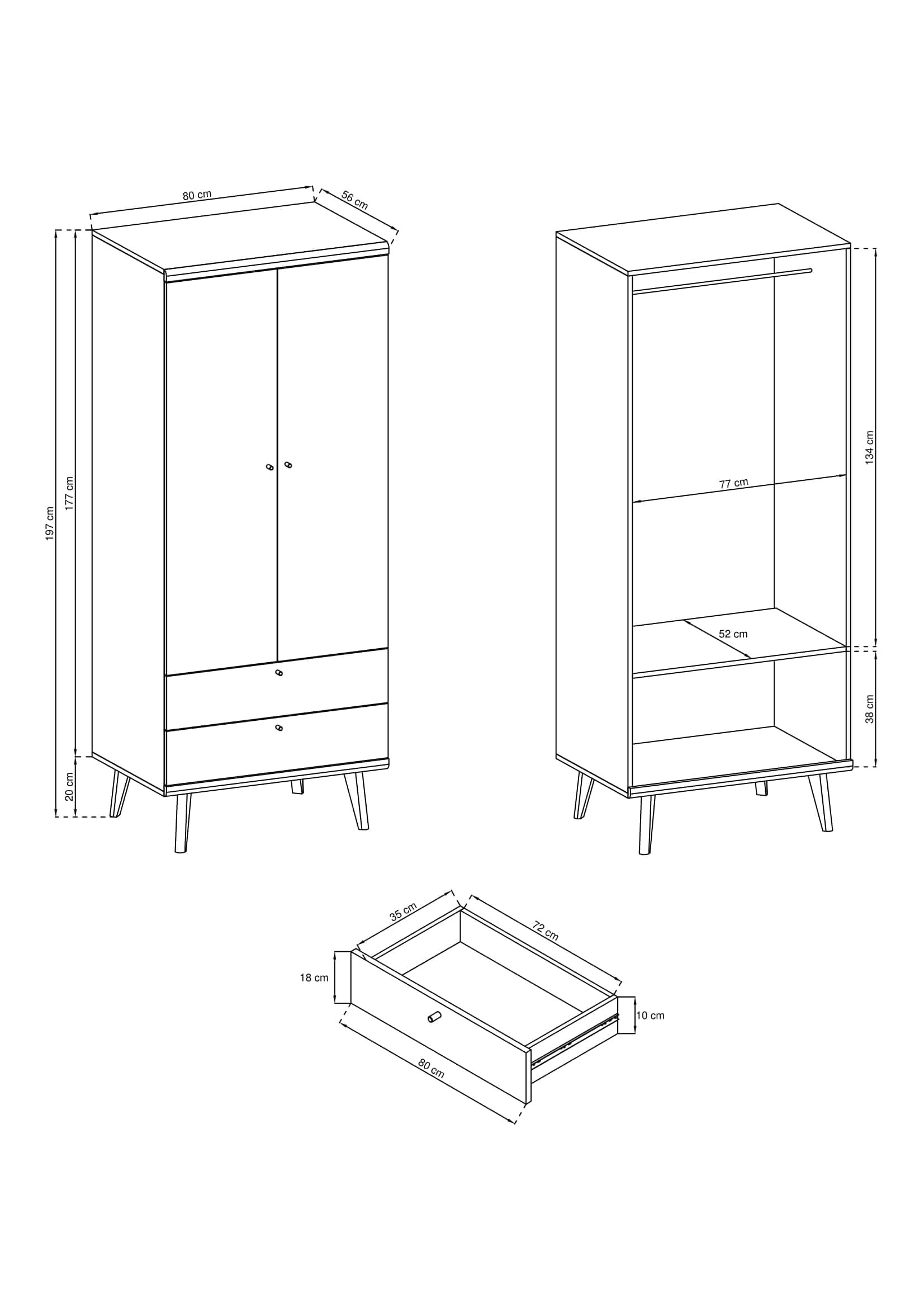 80 cm
56 cm
197 cm
177 cm
20 cm

134 cm
77 cm
52 cm
38 cm

35 cm
72 cm
18 cm
10 cm
80 cm