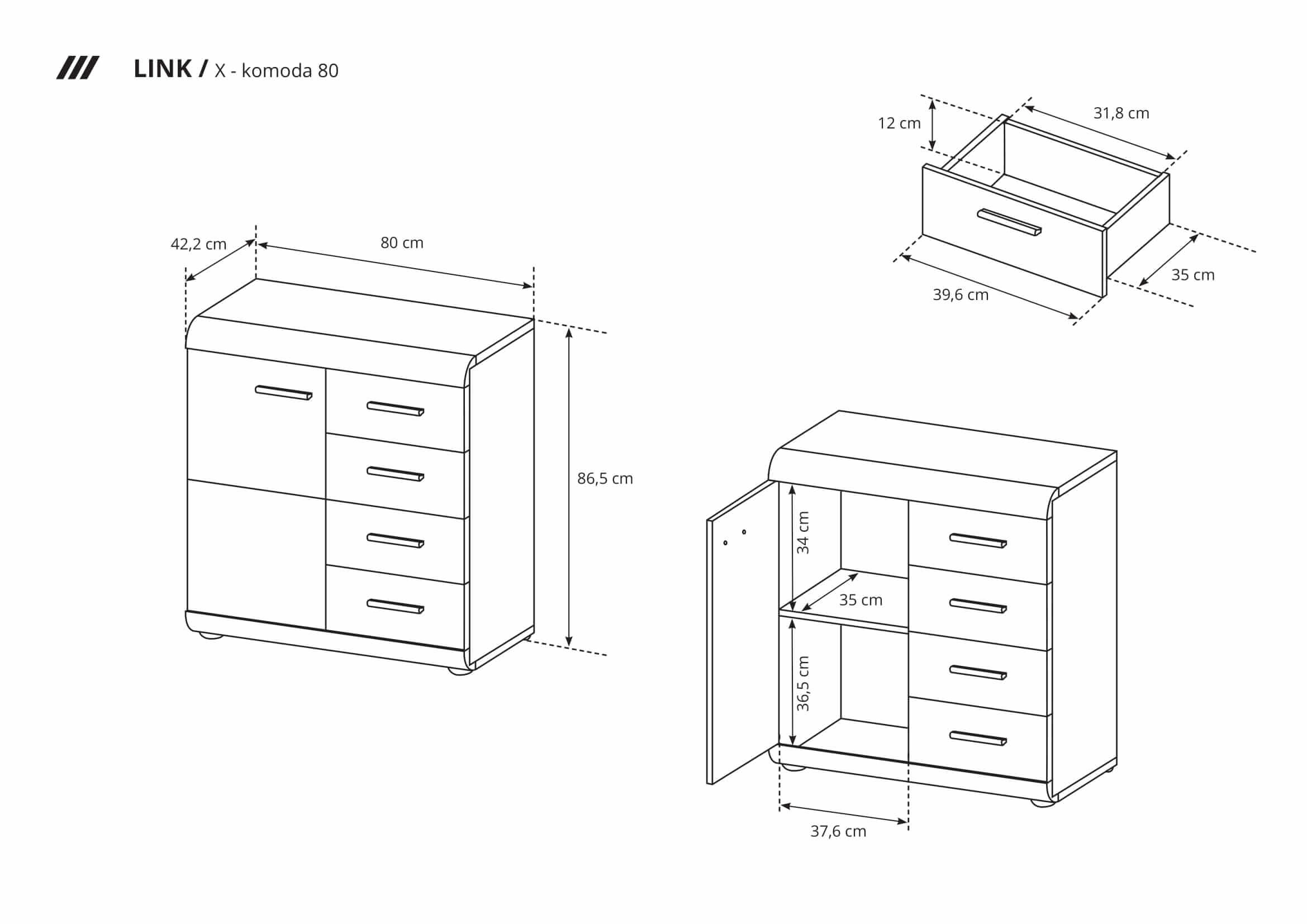 LINK / X - komoda 80

12 cm
31,8 cm
35 cm
39,6 cm

42,2 cm
80 cm
86,5 cm

34 cm
35 cm
36,5 cm
37,6 cm