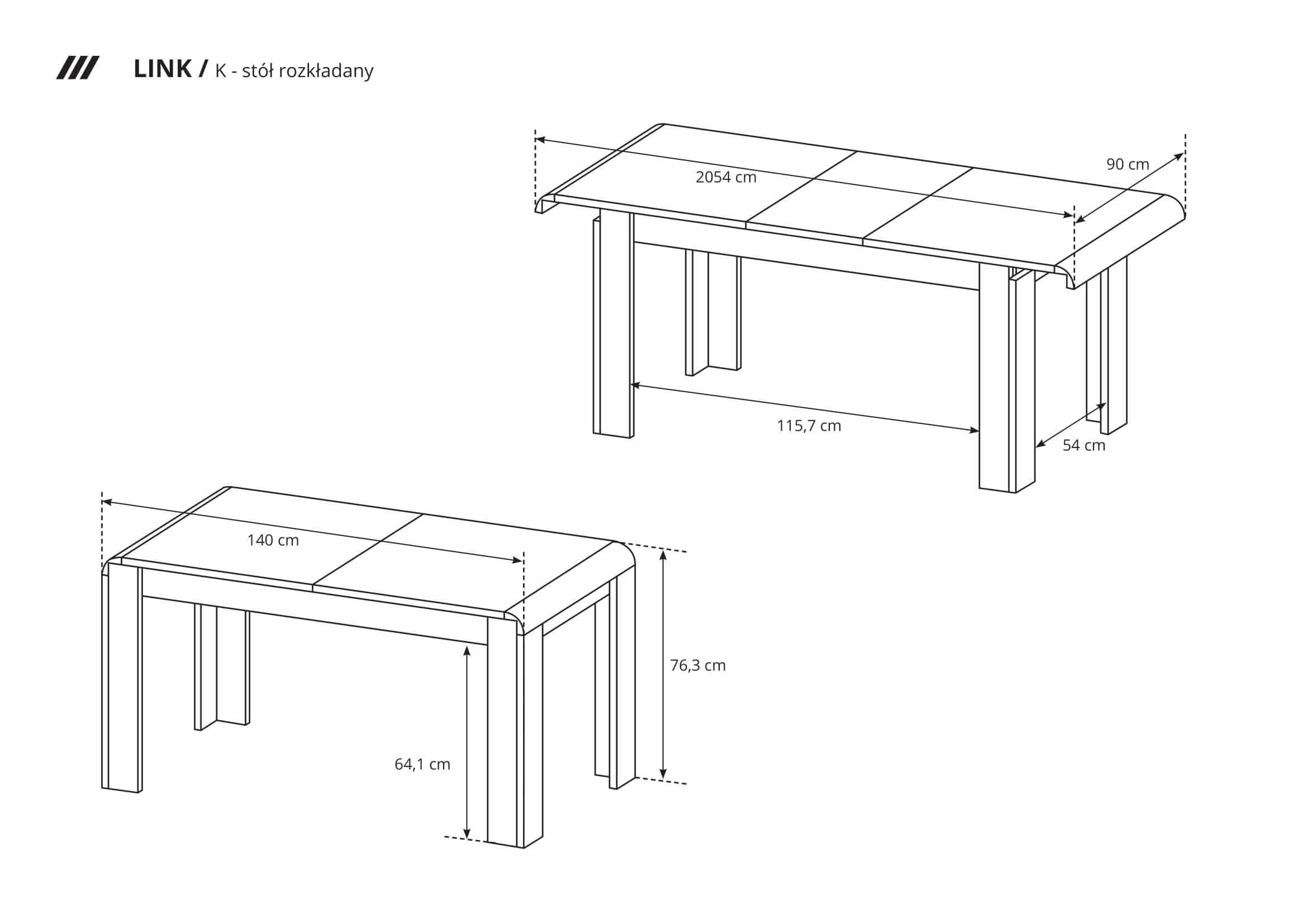 LINK / K - stół rozkładany

2054 cm

90 cm

115,7 cm

54 cm

140 cm

76,3 cm

64,1 cm