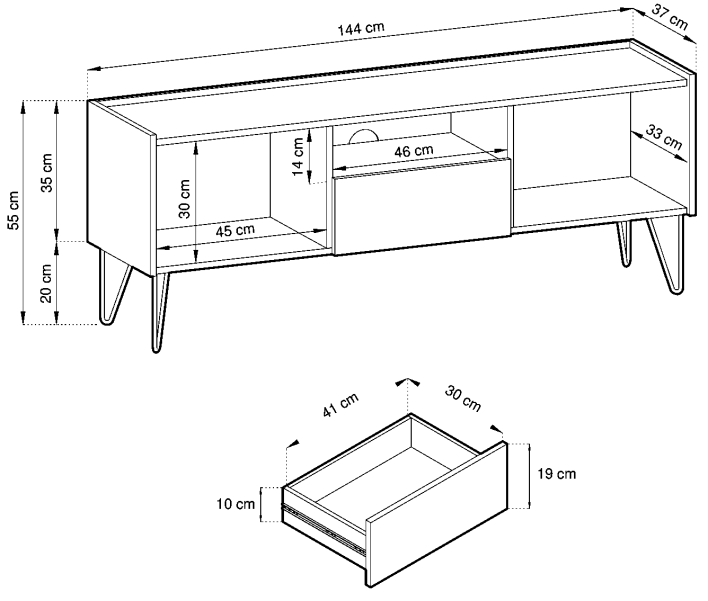 144 cm
37 cm
55 cm
35 cm
20 cm
30 cm
45 cm
14 cm
46 cm
33 cm
41 cm
30 cm
19 cm
10 cm