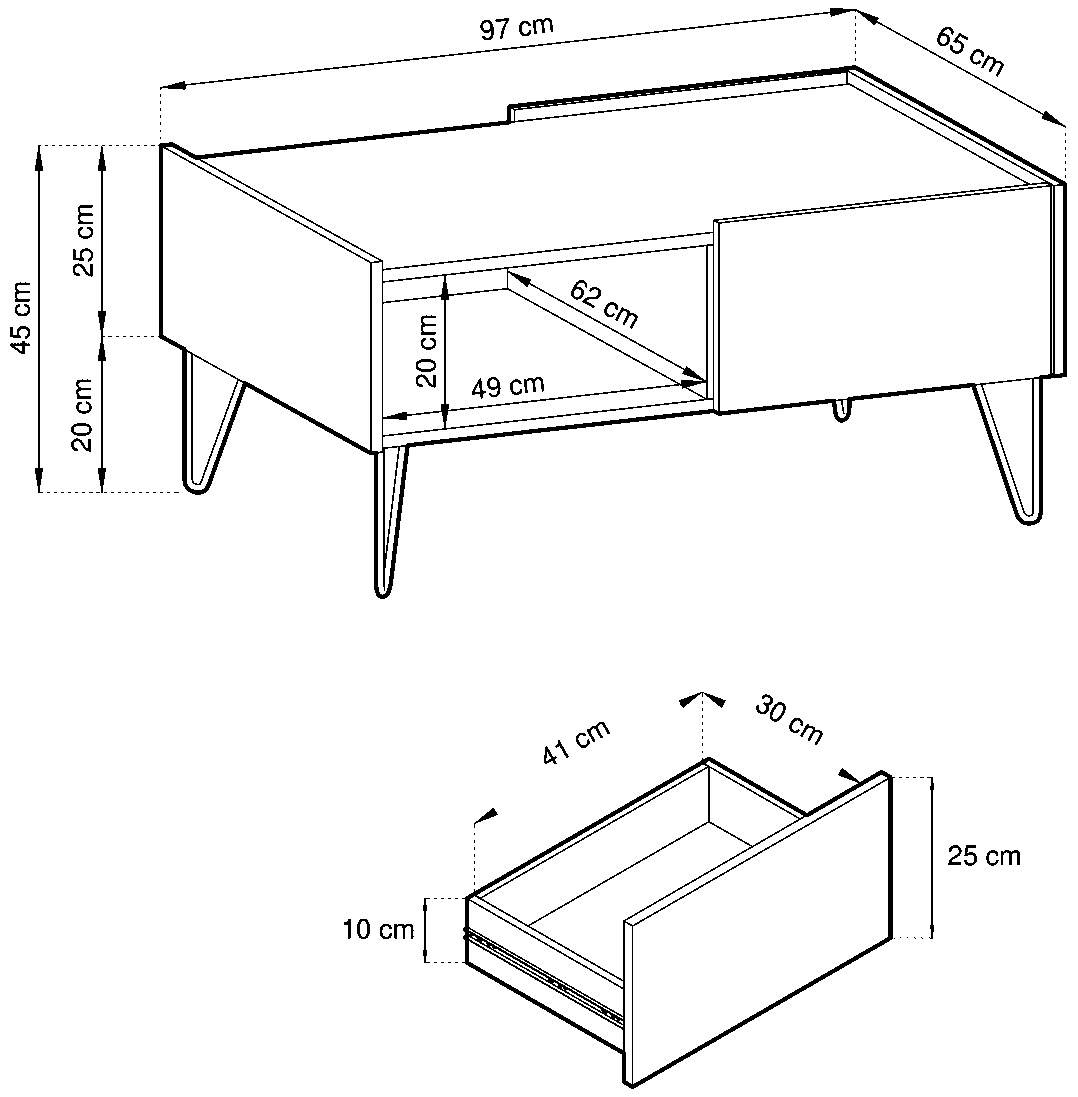 97 cm
65 cm
45 cm
25 cm
20 cm
20 cm
62 cm
49 cm
41 cm
30 cm
25 cm
10 cm