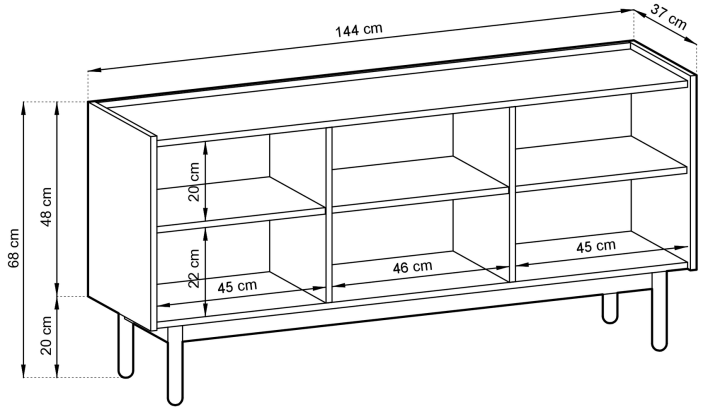 144 cm
37 cm
68 cm
48 cm
20 cm
20 cm
22 cm
45 cm
46 cm
45 cm