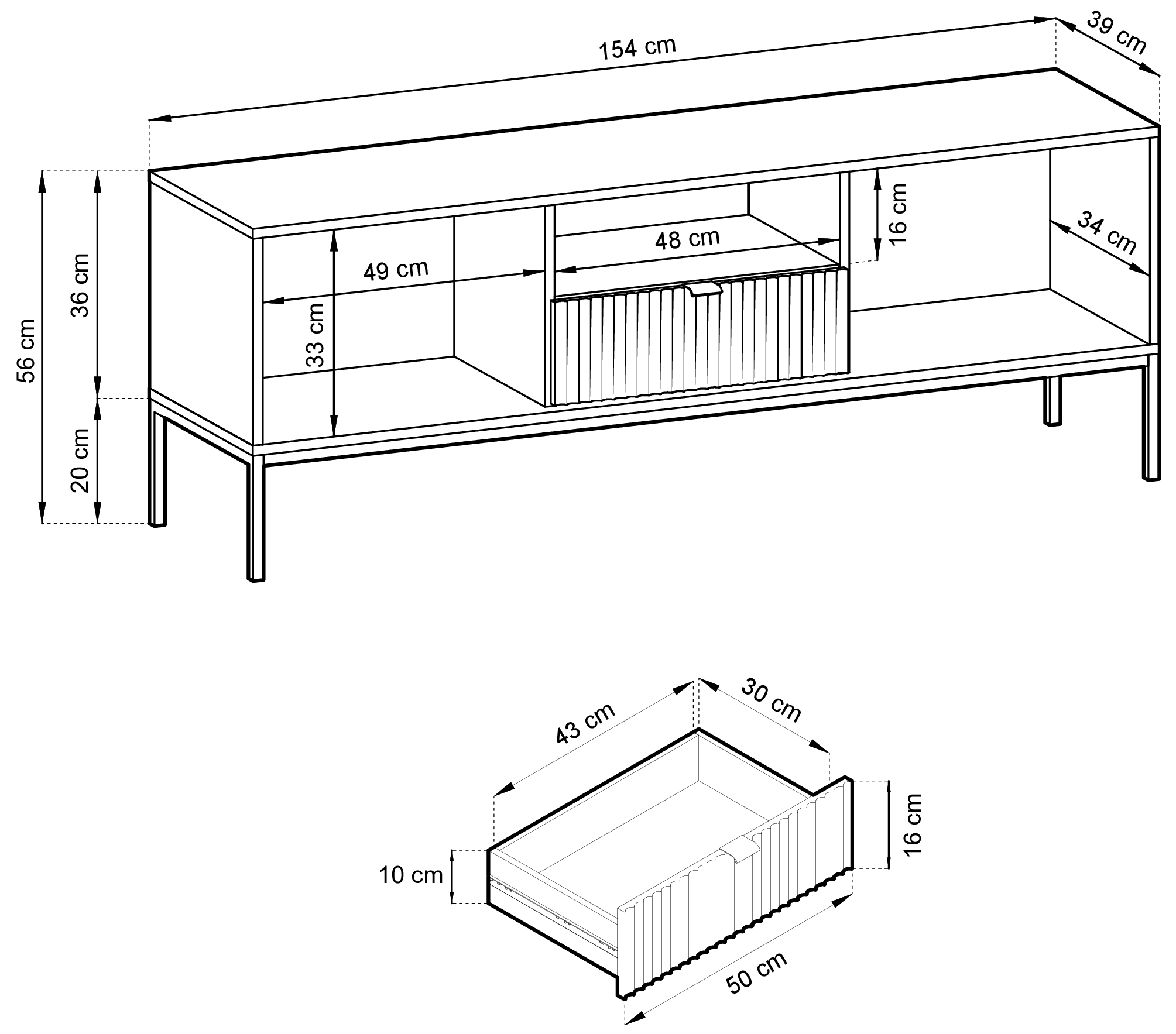 154 cm
39 cm
56 cm
36 cm
20 cm
33 cm
49 cm
48 cm
16 cm
34 cm

43 cm
30 cm
10 cm
16 cm
50 cm