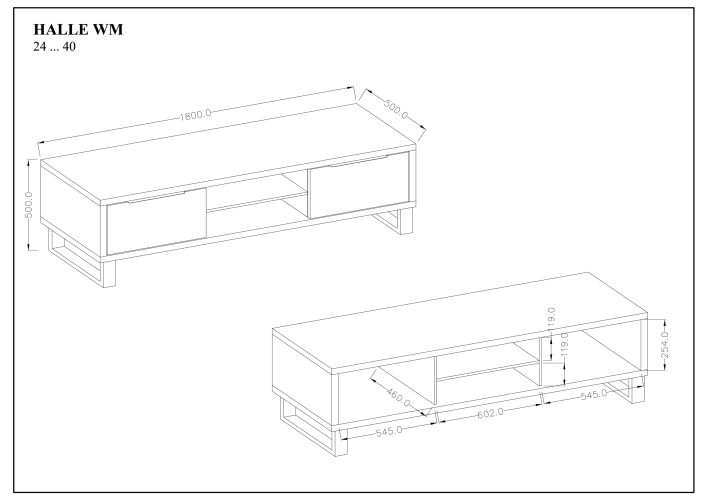 HALLE WM
24 ... 40

1800.0
500.0
500.0

119.0
119.0
254.0
460.0
545.0
602.0
545.0